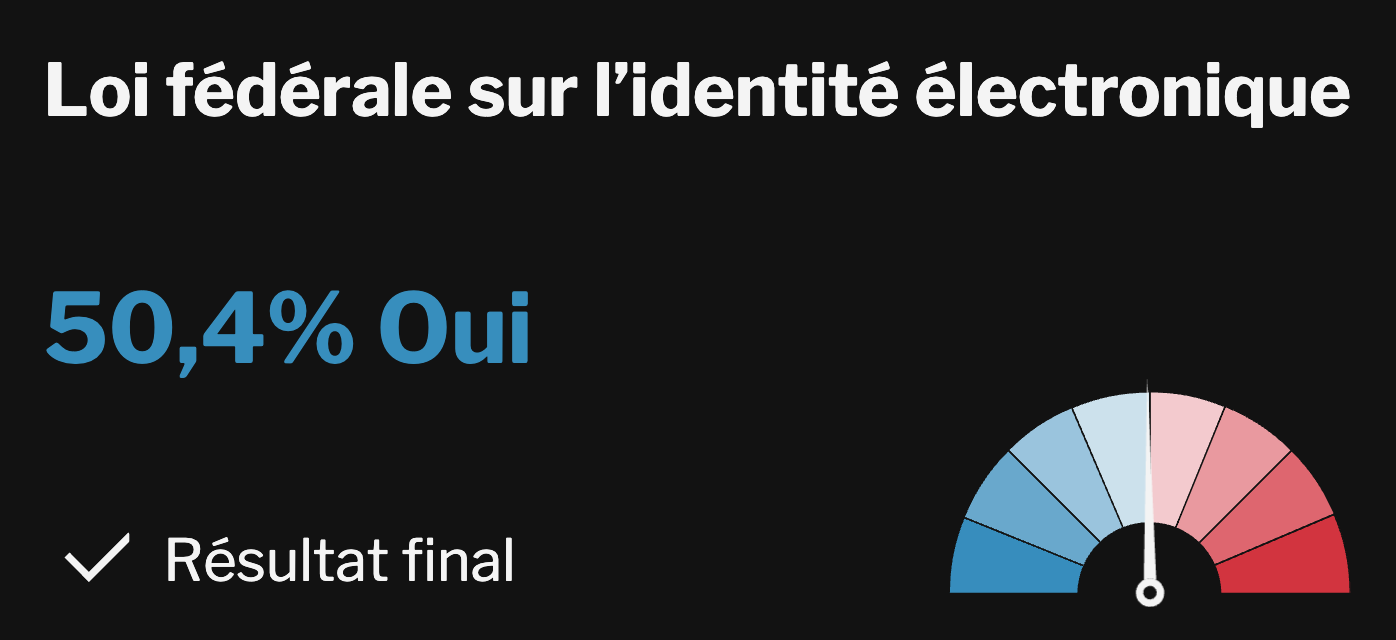 Loi fédérale sur l’identité électronique

50,4% Oui

Résultat final